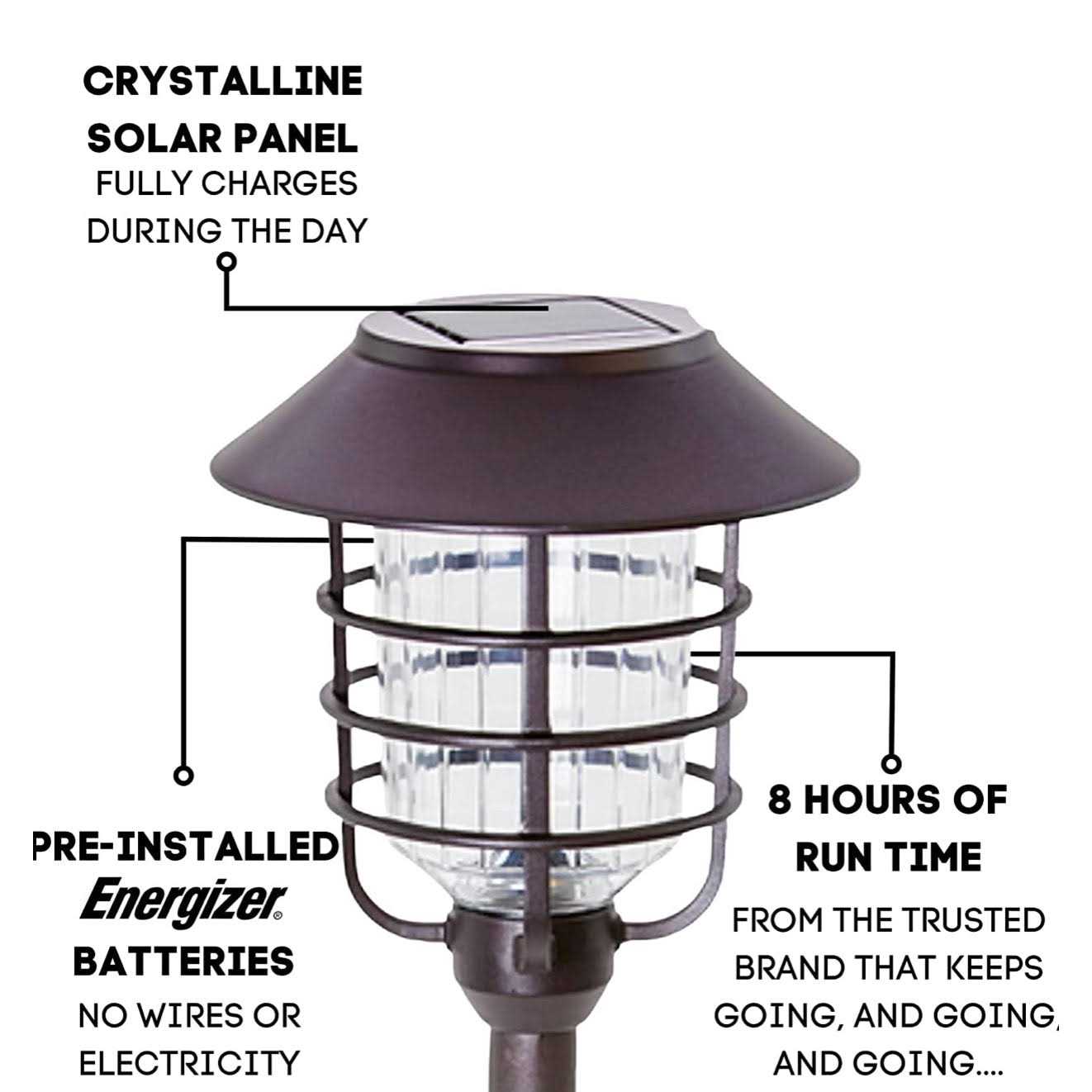 CRYSTALLINE SOLAR PANEL
FULLY CHARGES DURING THE DAY

PRE-INSTALLED
Energizer®
BATTERIES
NO WIRES OR ELECTRICITY

8 HOURS OF RUN TIME
FROM THE TRUSTED BRAND THAT KEEPS GOING, AND GOING, AND GOING....