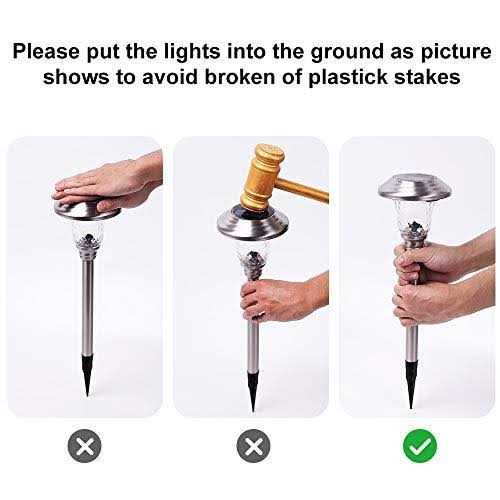 Please put the lights into the ground as picture shows to avoid broken of plastick stakes