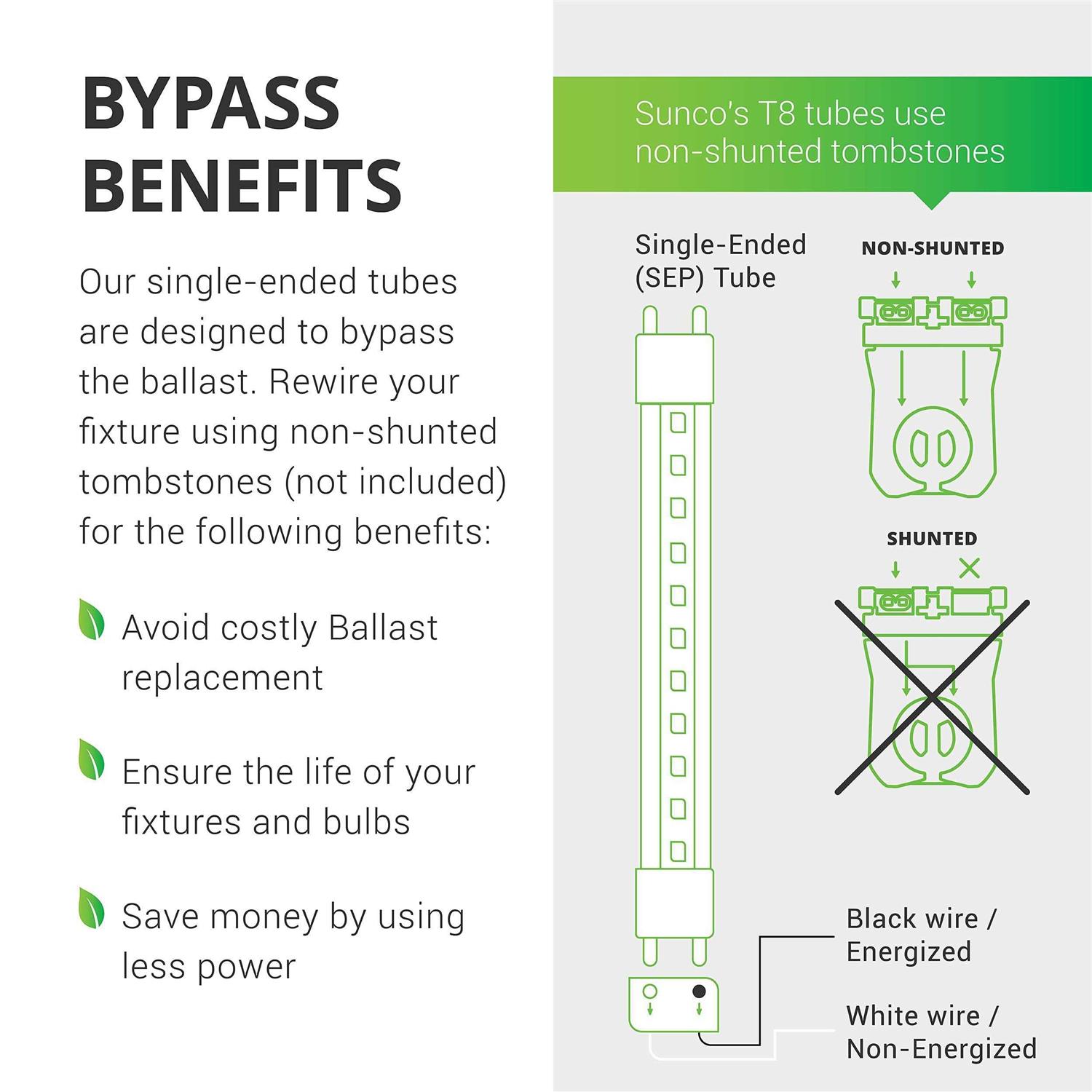 BYPASS BENEFITS

Our single-ended tubes are designed to bypass the ballast. Rewire your fixture using non-shunted tombstones (not included) for the following benefits:

Avoid costly Ballast replacement

Ensure the life of your fixtures and bulbs

Save money by using less power

Sunco's T8 tubes use non-shunted tombstones

Single-Ended (SEP) Tube

NON-SHUNTED

SHUNTED

Black wire / Energized

White wire / Non-Energized