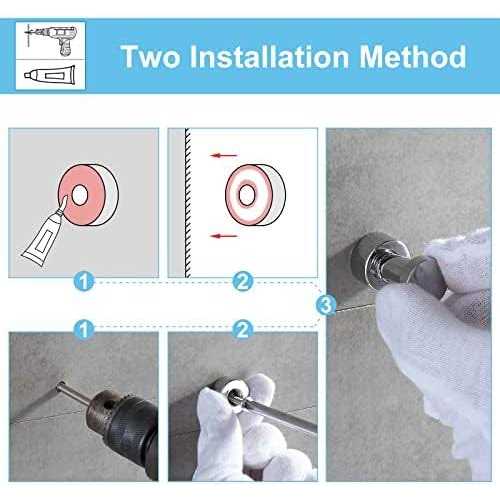 Two Installation Method

1
2
3
1
2