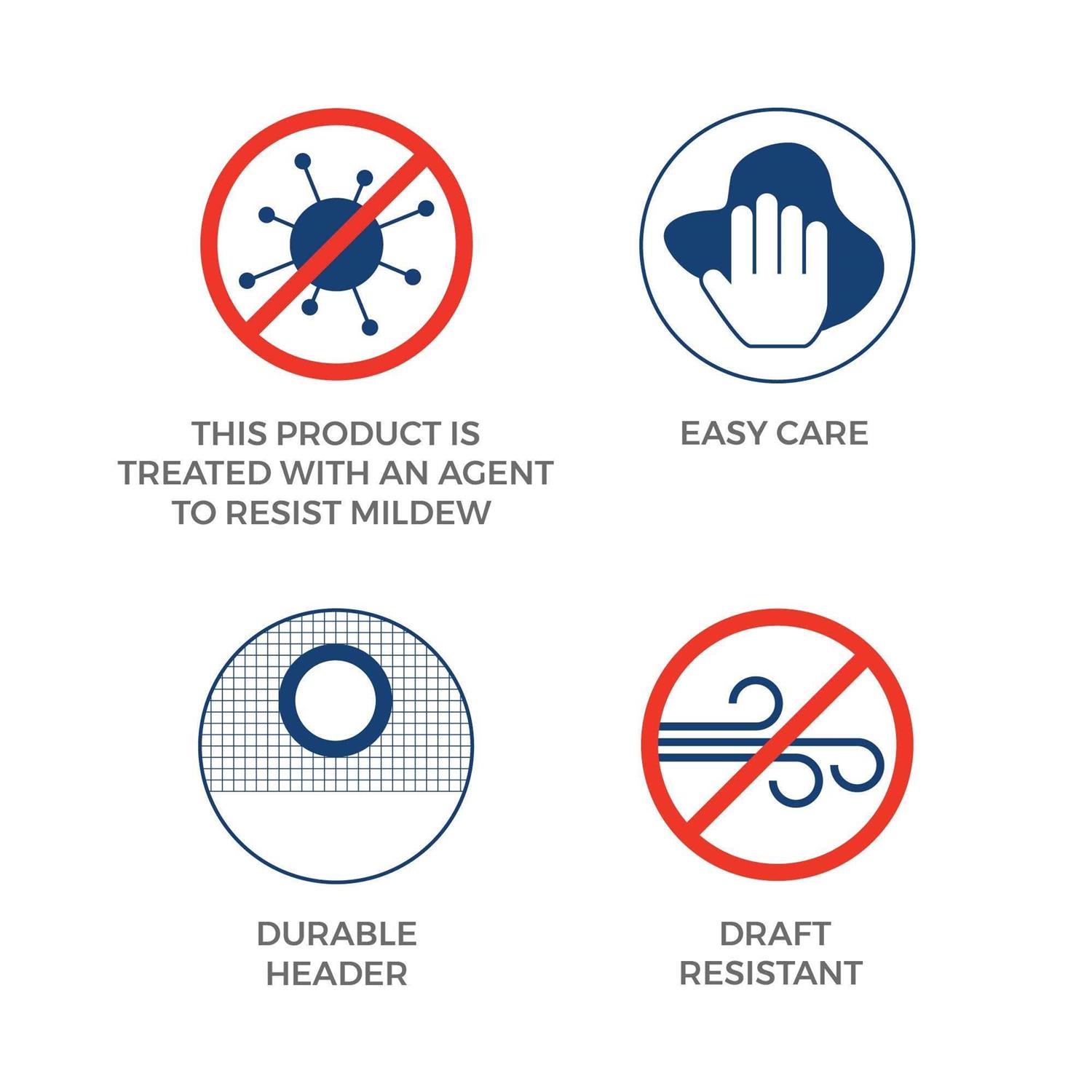 THIS PRODUCT IS TREATED WITH AN AGENT TO RESIST MILDEW

EASY CARE

DURABLE HEADER

DRAFT RESISTANT