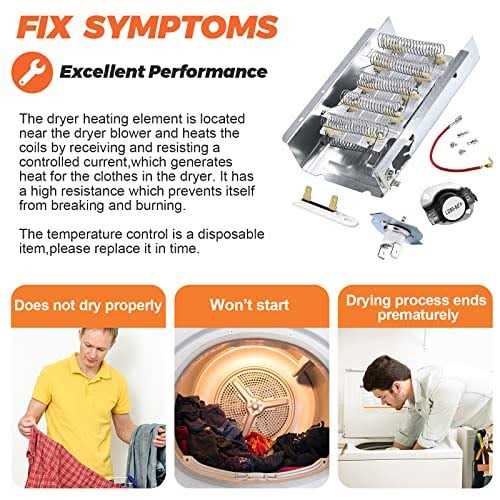 FIX SYMPTOMS

Excellent Performance

The dryer heating element is located near the dryer blower and heats the coils by receiving and resisting a controlled current,which generates heat for the clothes in the dryer. It has a high resistance which prevents itself from breaking and burning.

The temperature control is a disposable item,please replace it in time.

Does not dry properly

Won't start

Drying process ends prematurely