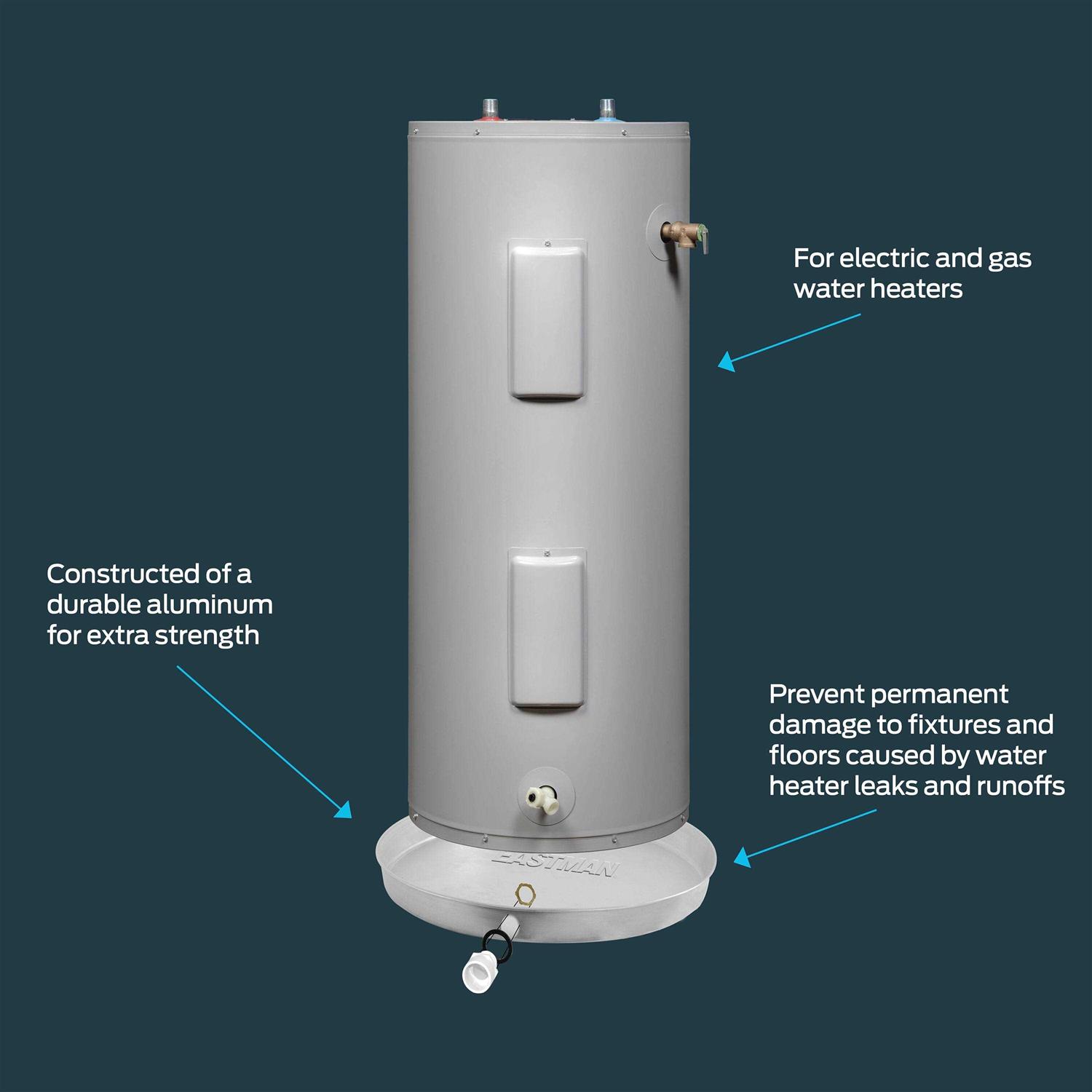 For electric and gas water heaters

Constructed of a durable aluminum for extra strength

Prevent permanent damage to fixtures and floors caused by water heater leaks and runoffs

EASTMAN