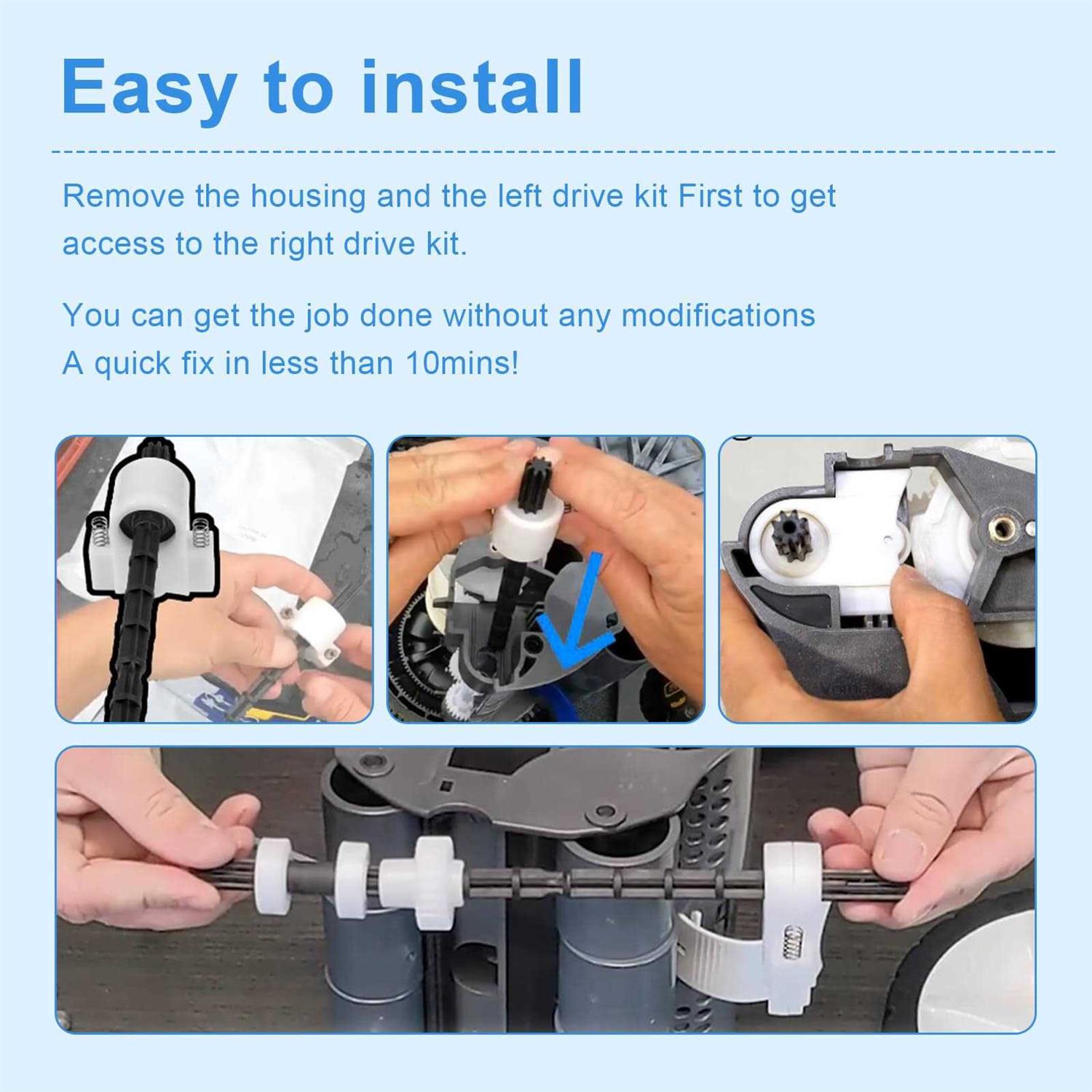 Easy to install

Remove the housing and the left drive kit First to get access to the right drive kit.

You can get the job done without any modifications
A quick fix in less than 10mins!