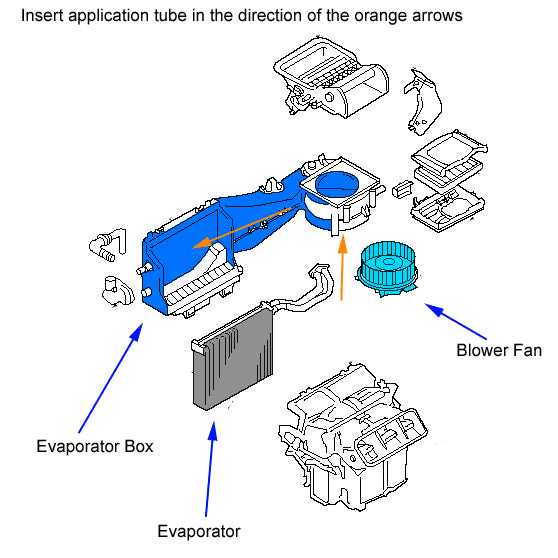 Insert application tube in the direction of the orange arrows

Blower Fan

Evaporator Box

Evaporator