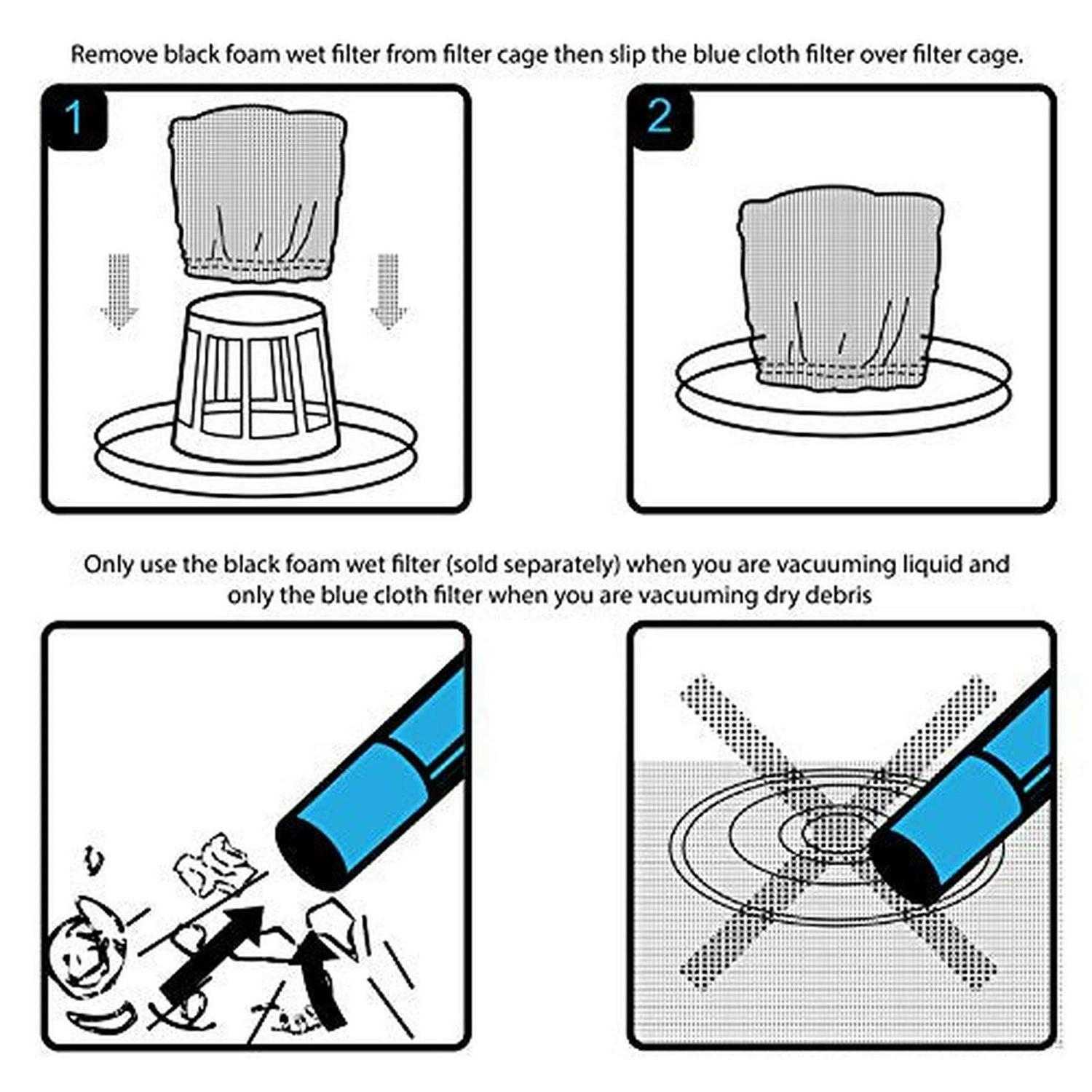 Remove black foam wet filter from filter cage then slip the blue cloth filter over filter cage.

1

2

Only use the black foam wet filter (sold separately) when you are vacuuming liquid and only the blue cloth filter when you are vacuuming dry debris