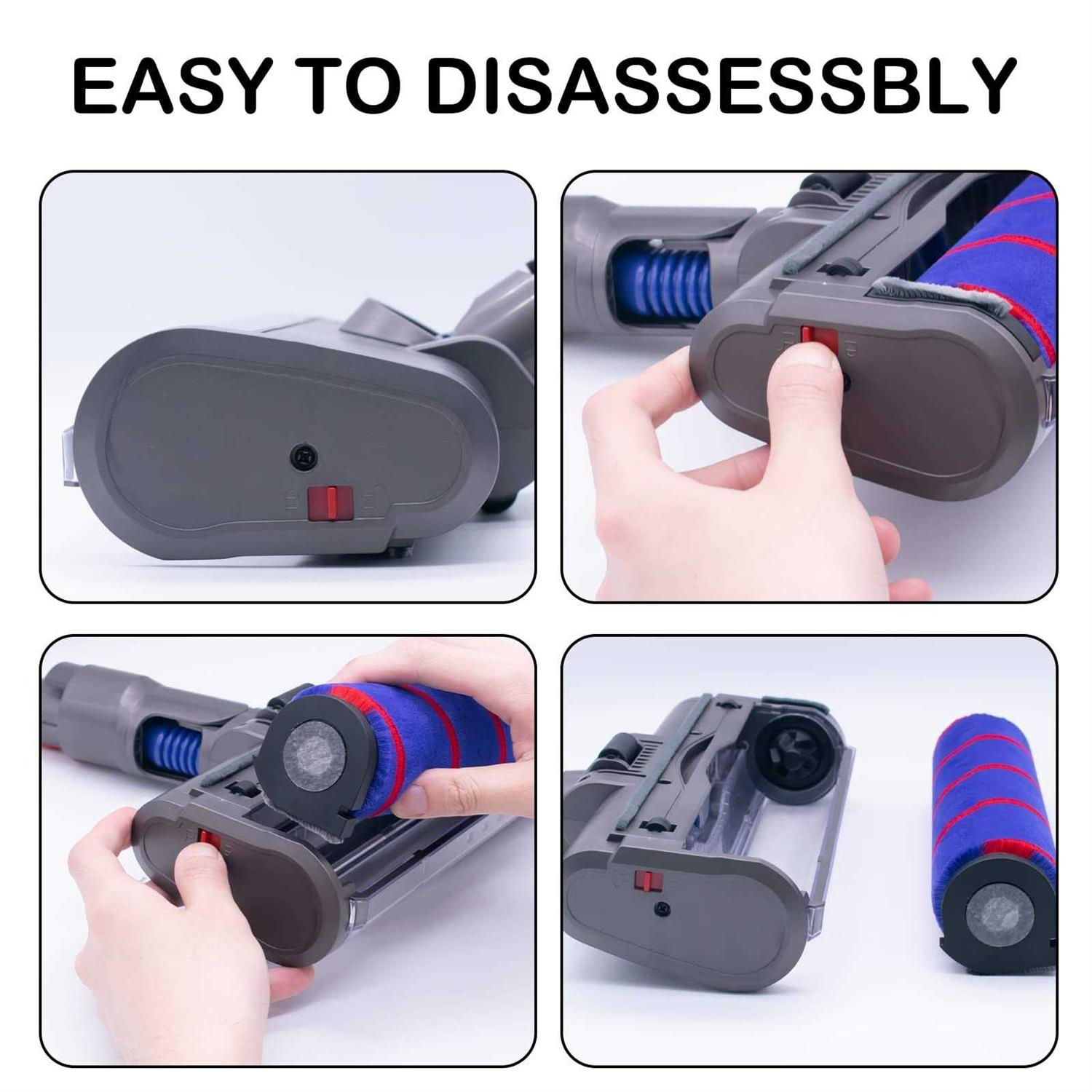 EASY TO DISASSESSBLY