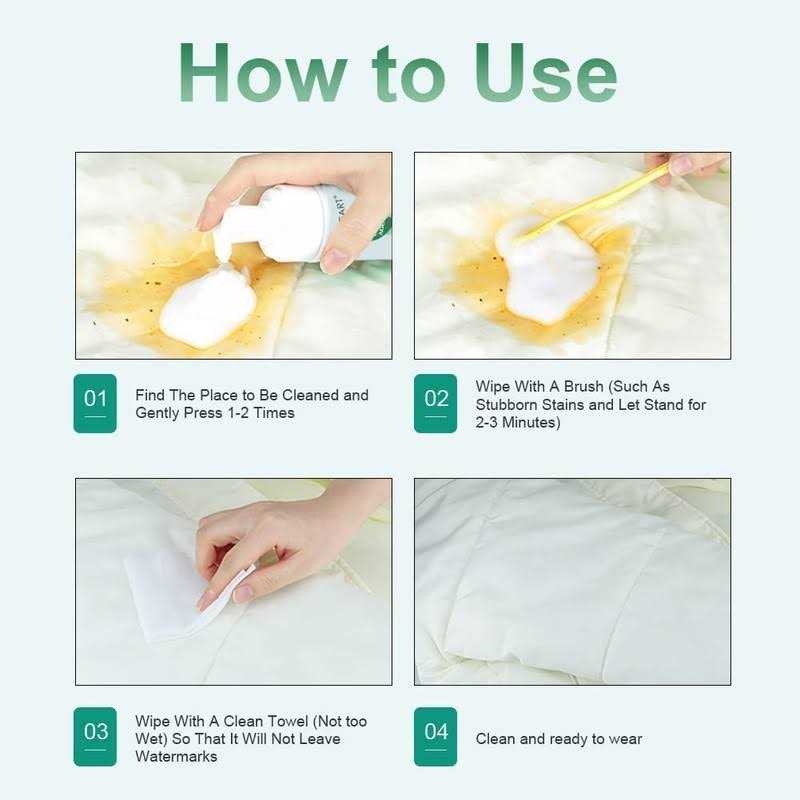 How to Use

01

Find The Place to Be Cleaned and Gently Press 1-2 Times

02

Wipe With A Brush (Such As Stubborn Stains and Let Stand for 2-3 Minutes)

03

Wipe With A Clean Towel (Not too Wet) So That It Will Not Leave Watermarks

04

Clean and ready to wear