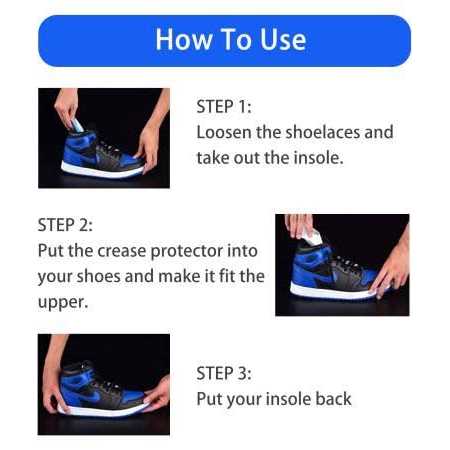 How To Use

STEP 1:
Loosen the shoelaces and take out the insole.

STEP 2:
Put the crease protector into your shoes and make it fit the upper.

STEP 3:
Put your insole back