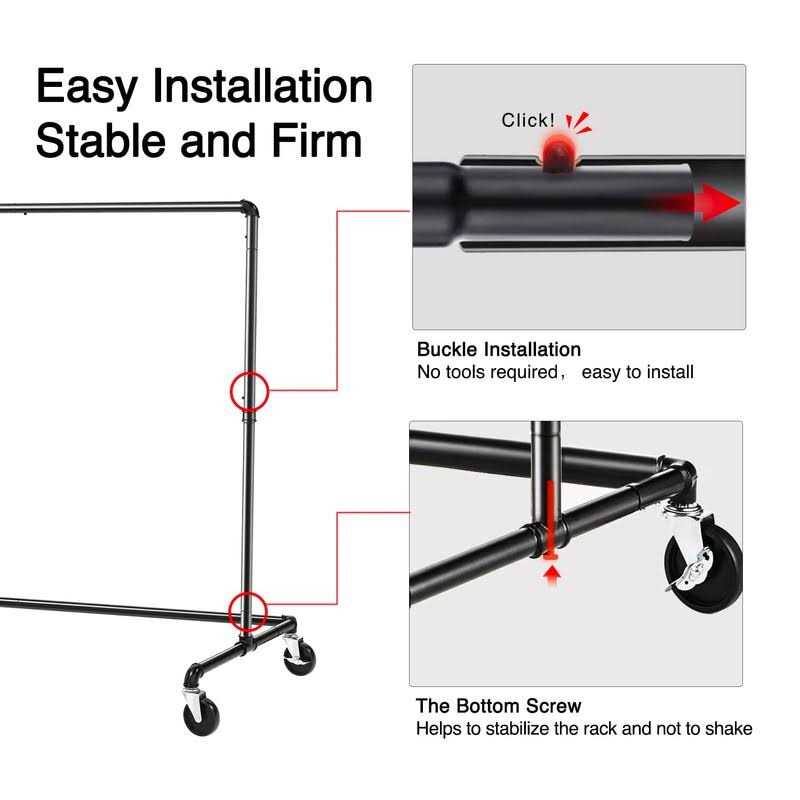 Easy Installation
Stable and Firm

Click!

Buckle Installation
No tools required， easy to install

The Bottom Screw
Helps to stabilize the rack and not to shake