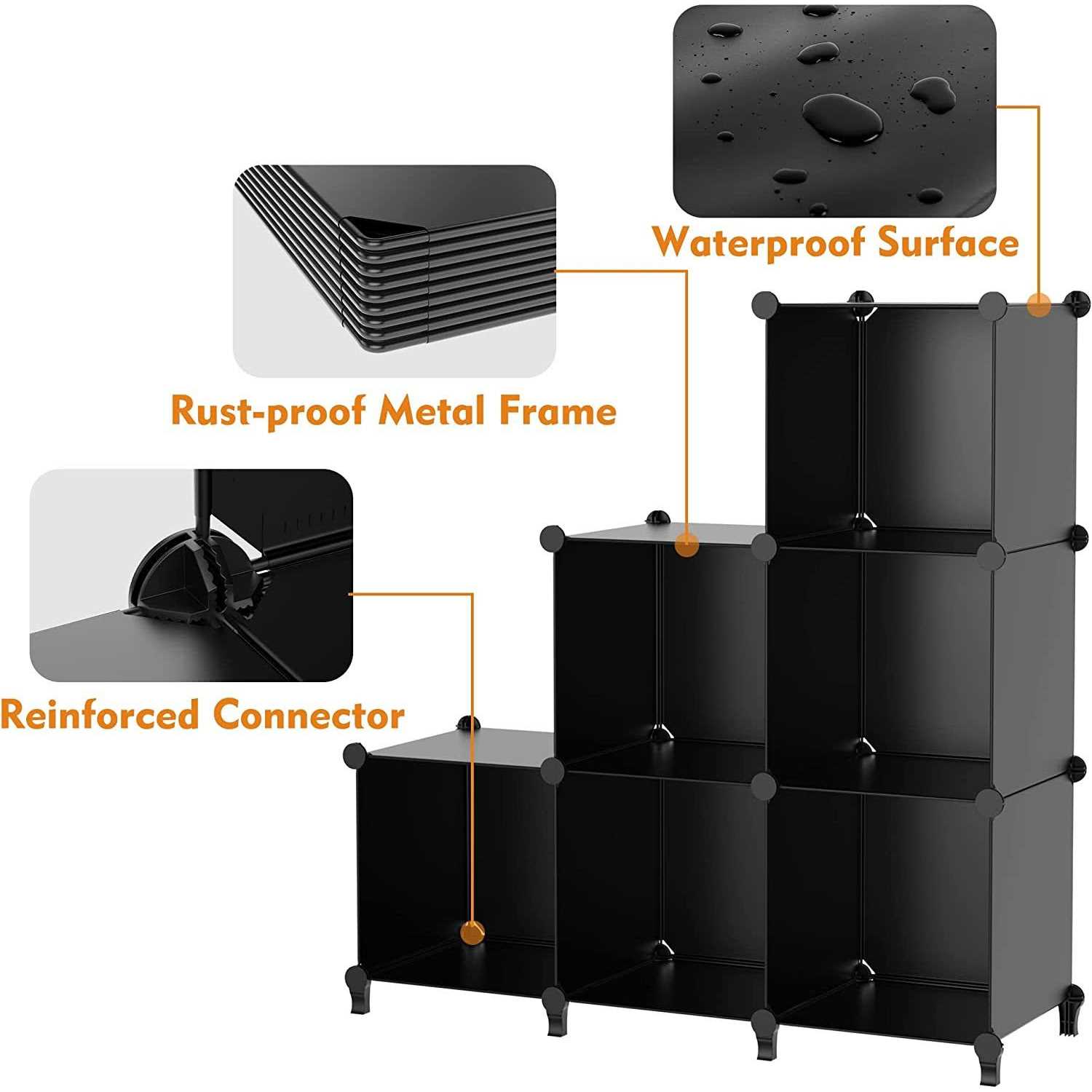 Waterproof Surface

Rust-proof Metal Frame

Reinforced Connector