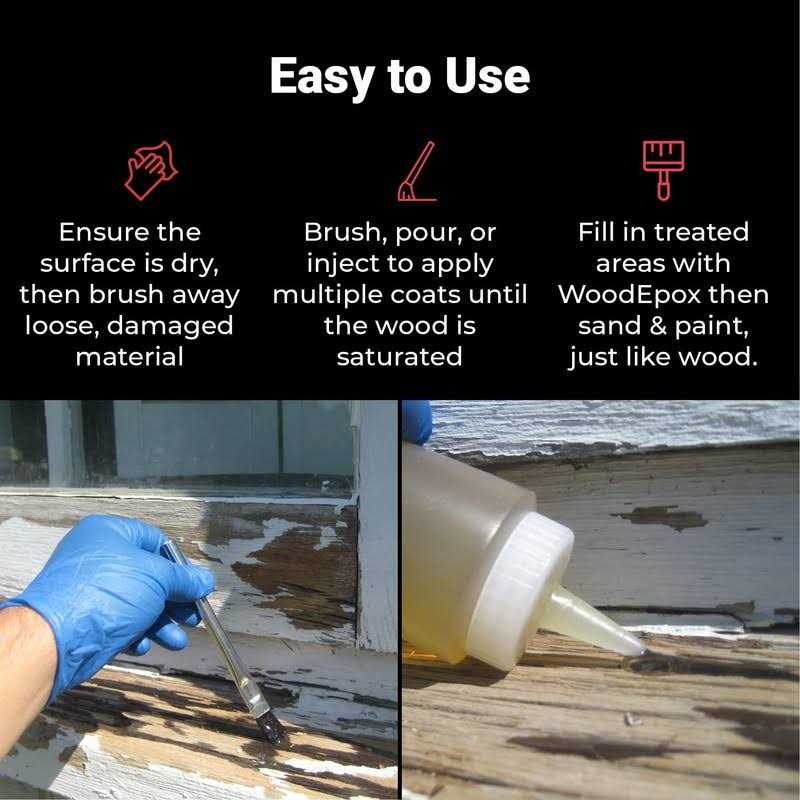 Easy to Use

Ensure the surface is dry, then brush away loose, damaged material

Brush, pour, or inject to apply multiple coats until the wood is saturated

Fill in treated areas with WoodEpox then sand & paint, just like wood.